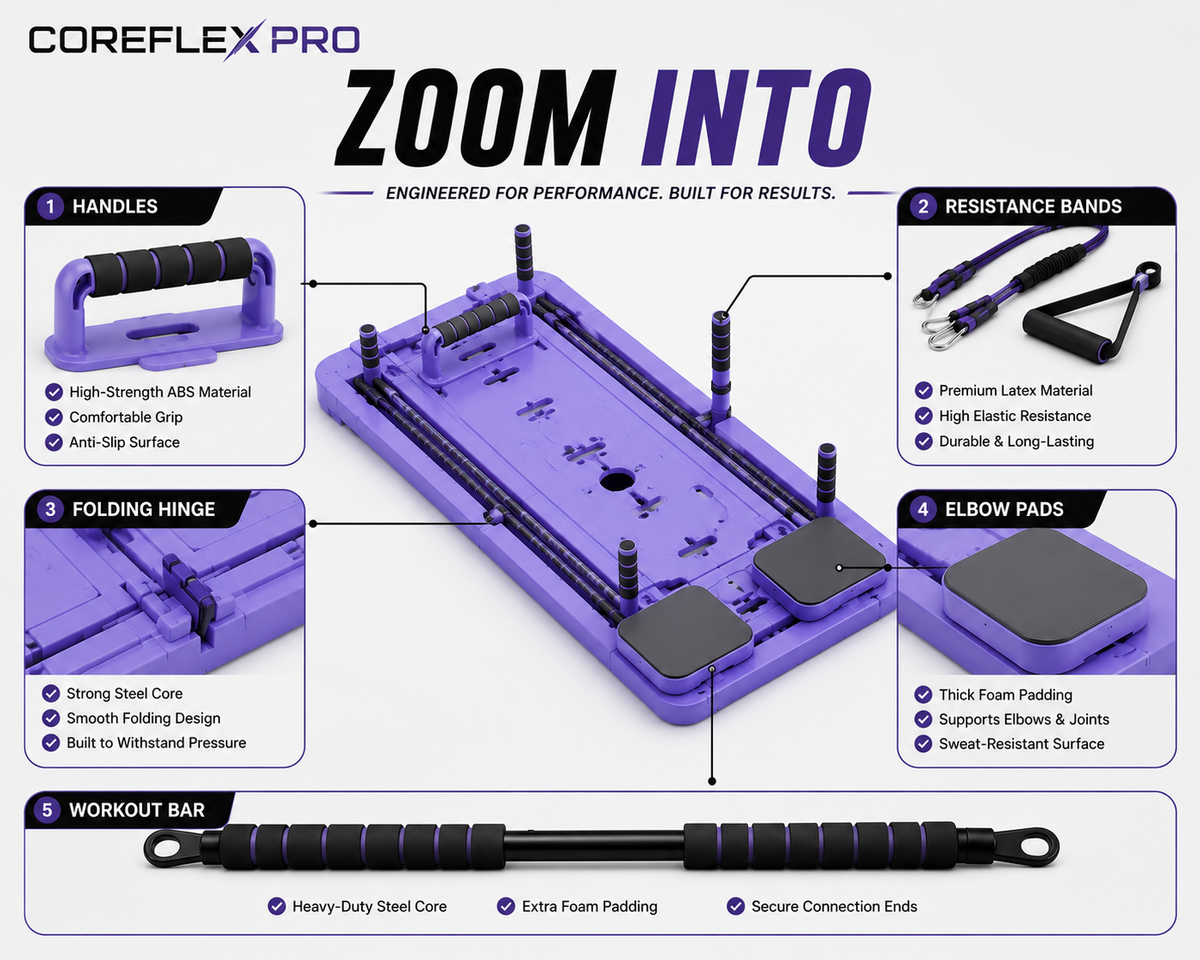 COREFLEX PRO

ZOOM INTO

ENGINEERED FOR PERFORMANCE. BUILT FOR RESULTS.

1 HANDLES

High-Strength ABS Material
Comfortable Grip
Anti-Slip Surface

2 RESISTANCE BANDS

Premium Latex Material
High Elastic Resistance
Durable & Long-Lasting

3 FOLDING HINGE

Strong Steel Core
Smooth Folding Design
Built to Withstand Pressure

4 ELBOW PADS

Thick Foam Padding
Supports Elbows & Joints
Sweat-Resistant Surface

5 WORKOUT BAR

Heavy-Duty Steel Core
Extra Foam Padding
Secure Connection Ends